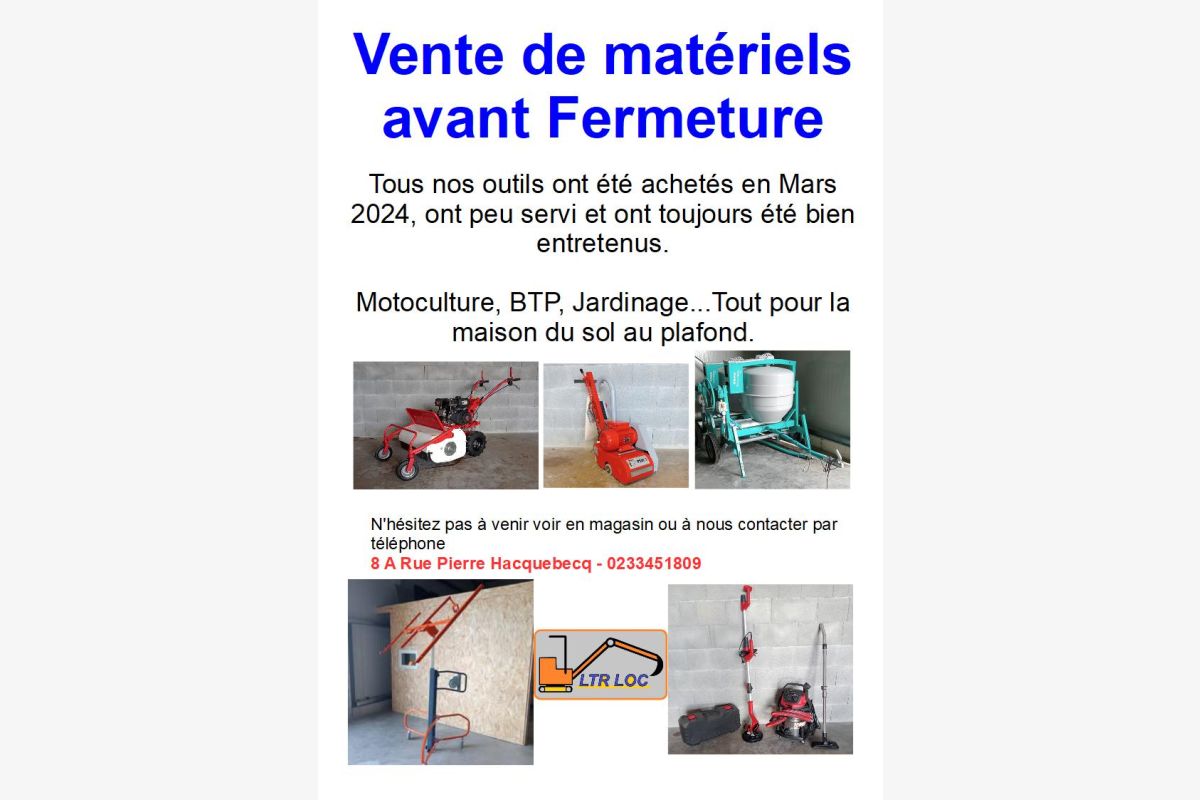 Vente de matériels avant Fermeture

Tous nos outils ont été achetés en Mars 2024, ont peu servi et ont toujours été bien entretenus.

Motoculture, BTP, Jardinage...Tout pour la maison du sol au plafond.

N'hésitez pas à venir voir en magasin ou à nous contacter par téléphone
8 A Rue Pierre Hacquebecq - 0233451809

LTR LOC